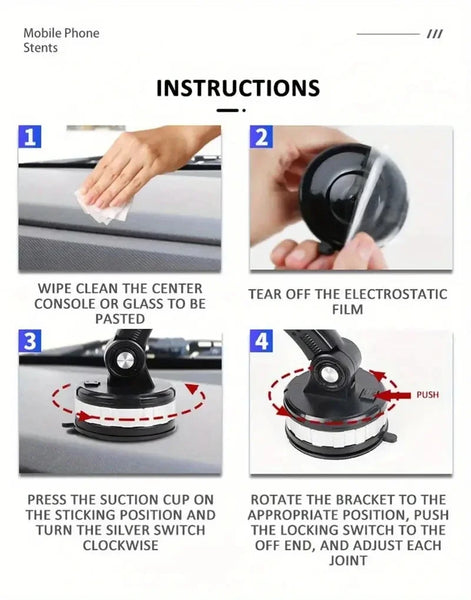 Mobile Phone Stents

///

INSTRUCTIONS

1

WIPE CLEAN THE CENTER CONSOLE OR GLASS TO BE PASTED

2

TEAR OFF THE ELECTROSTATIC FILM

3

PRESS THE SUCTION CUP ON THE STICKING POSITION AND TURN THE SILVER SWITCH CLOCKWISE

4

PUSH

ROTATE THE BRACKET TO THE APPROPRIATE POSITION, PUSH THE LOCKING SWITCH TO THE OFF END, AND ADJUST EACH JOINT